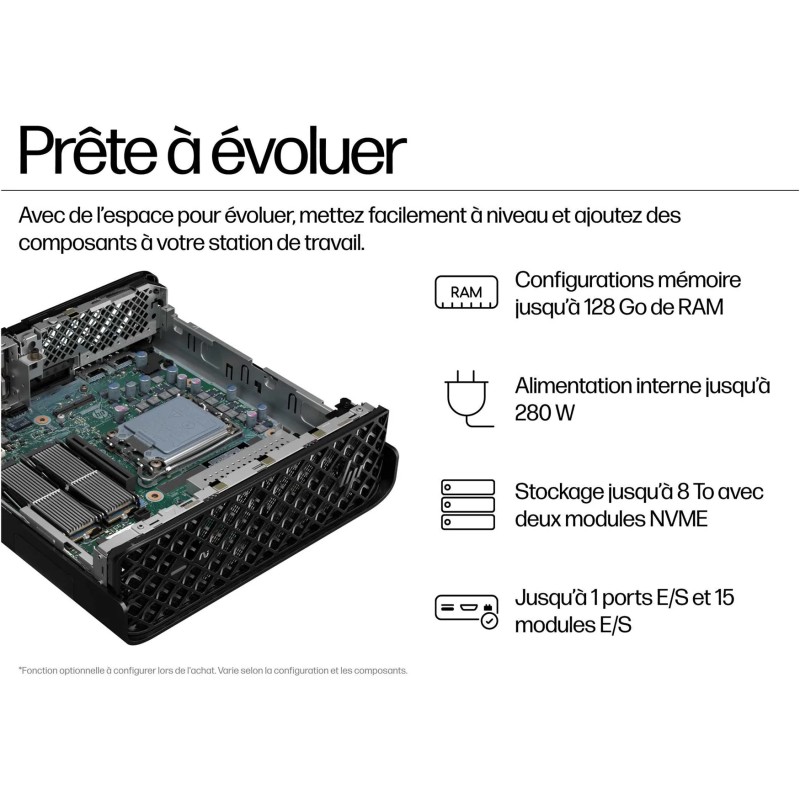 Prête à évoluer

Avec de l'espace pour évoluer, mettez facilement à niveau et ajoutez des composants à votre station de travail.

RAM

Configurations mémoire jusqu'à 128 Go de RAM

Alimentation interne jusqu'à 280 W

Stockage jusqu'à 8 To avec deux modules NVME

Jusqu'à 1 ports E/S et 15 modules E/S

*Fonction optionnelle à configurer lors de l'achat. Varie selon la configuration et les composants.