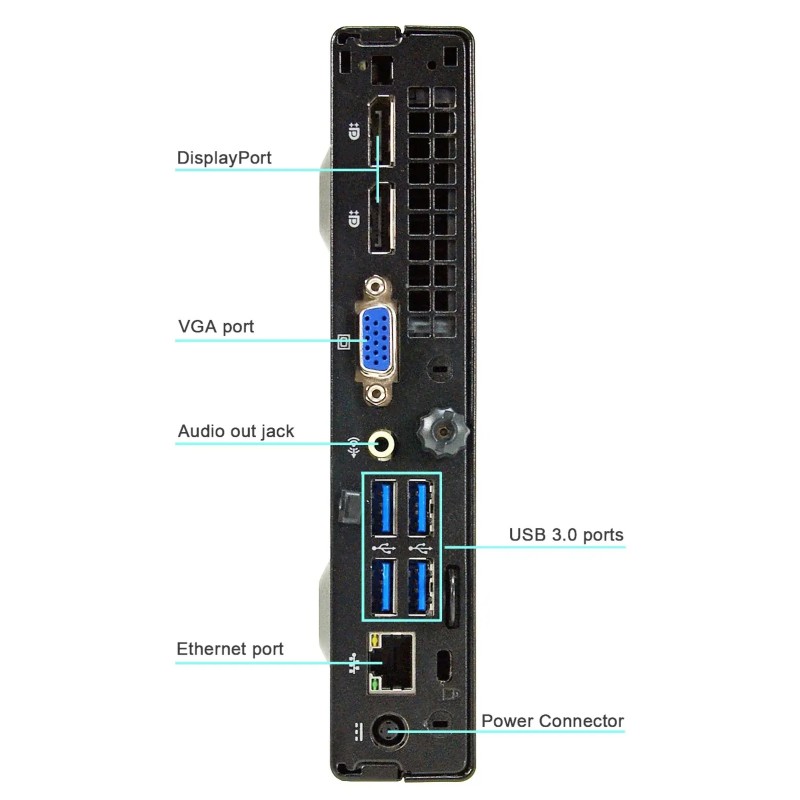 DisplayPort

VGA port

Audio out jack

USB 3.0 ports

Ethernet port

Power Connector