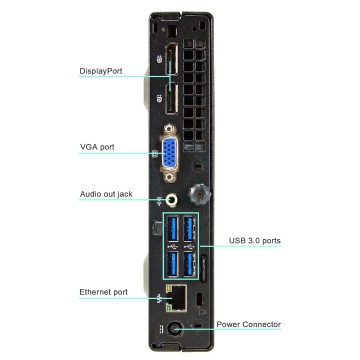 DisplayPort

VGA port

Audio out jack

USB 3.0 ports

Ethernet port

Power Connector